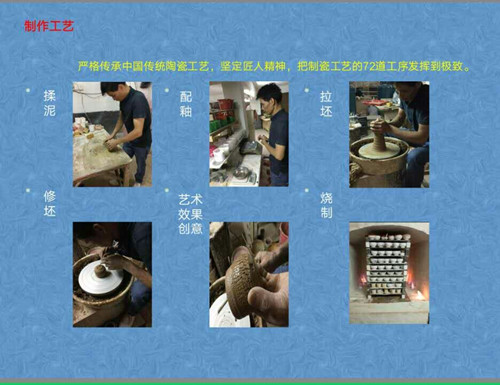 制作工艺

严格传承中国传统陶瓷工艺，坚定匠人精神，把制瓷工艺的72道工序发挥到极致。

揉泥

配釉

拉坯

修坯

艺术效果创意

烧制